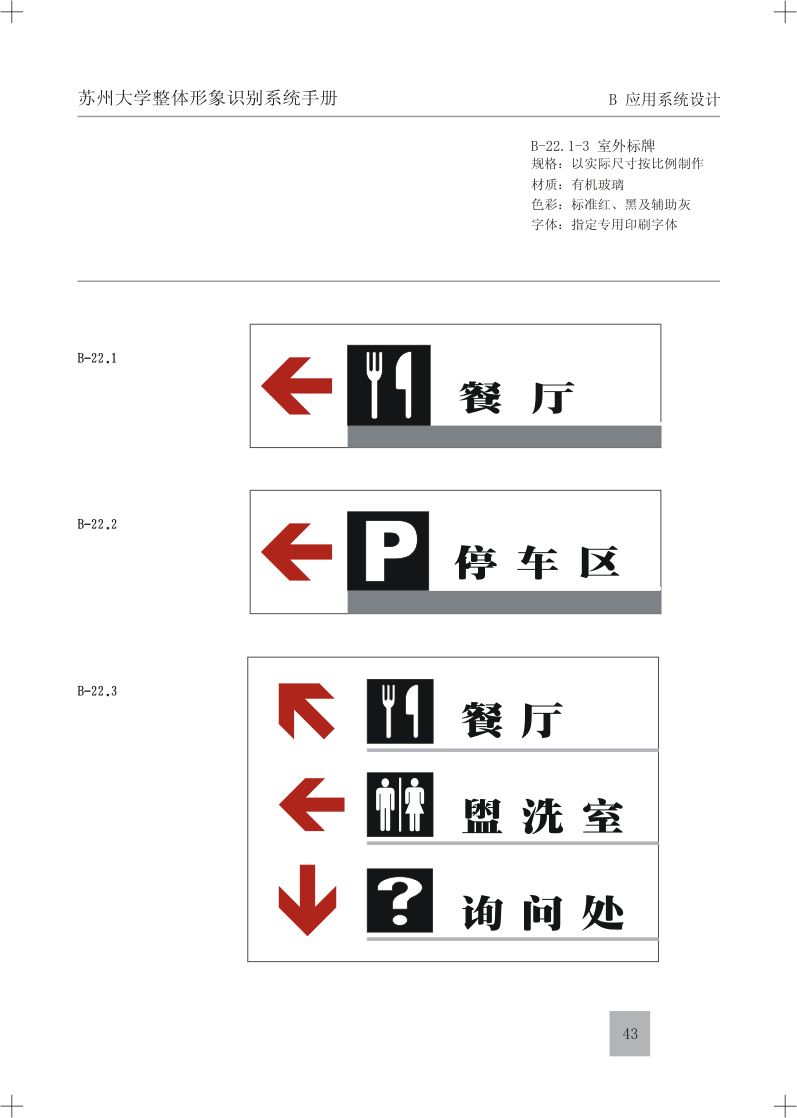 苏州大学整体形象识别系统手册

B 应用系统设计

B-22.1-3 室外标牌
规格：以实际尺寸按比例制作
材质：有机玻璃
色彩：标准红、黑及辅助灰
字体：指定专用印刷字体

B-22.1

餐 厅

B-22.2

P

停 车 区

B-22.3

餐 厅

盥 洗 室

?

询 问 处

43